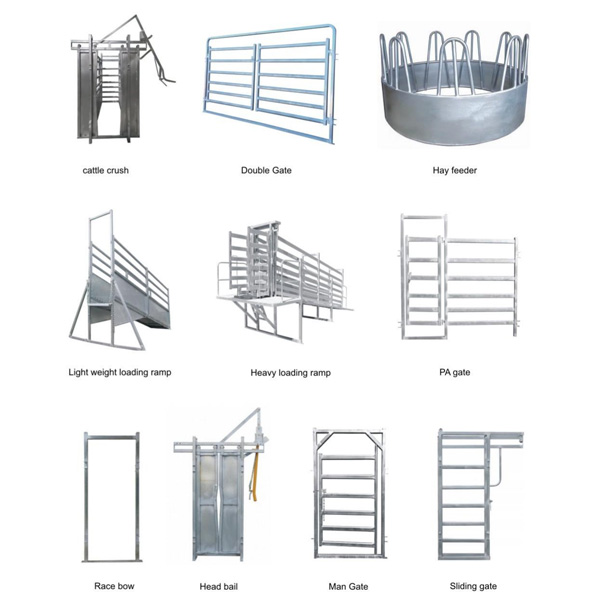 cattle crush

Double Gate

Hay feeder

Light weight loading ramp

Heavy loading ramp

PA gate

Race bow

Head bail

Man Gate

Sliding gate