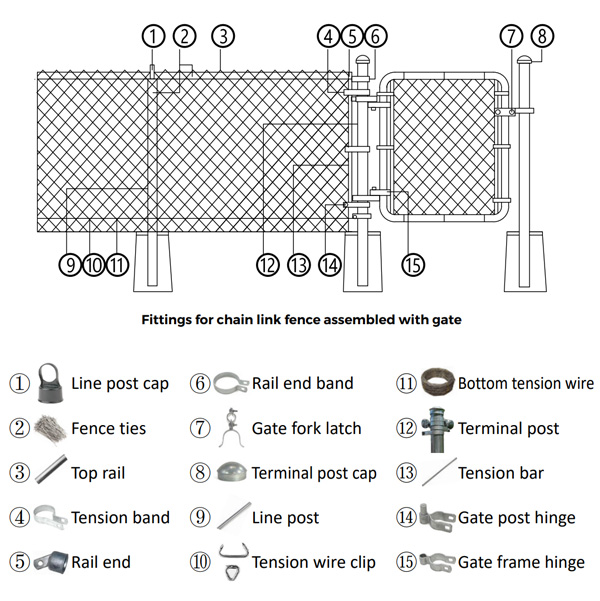 ① ② ③ ④ ⑤ ⑥ ⑦ ⑧

⑨ ⑩ ⑪ ⑫ ⑬ ⑭ ⑮

Fittings for chain link fence assembled with gate

① Line post cap
② Fence ties
③ Top rail
④ Tension band
⑤ Rail end

⑥ Rail end band
⑦ Gate fork latch
⑧ Terminal post cap
⑨ Line post
⑩ Tension wire clip

⑪ Bottom tension wire
⑫ Terminal post
⑬ Tension bar
⑭ Gate post hinge
⑮ Gate frame hinge