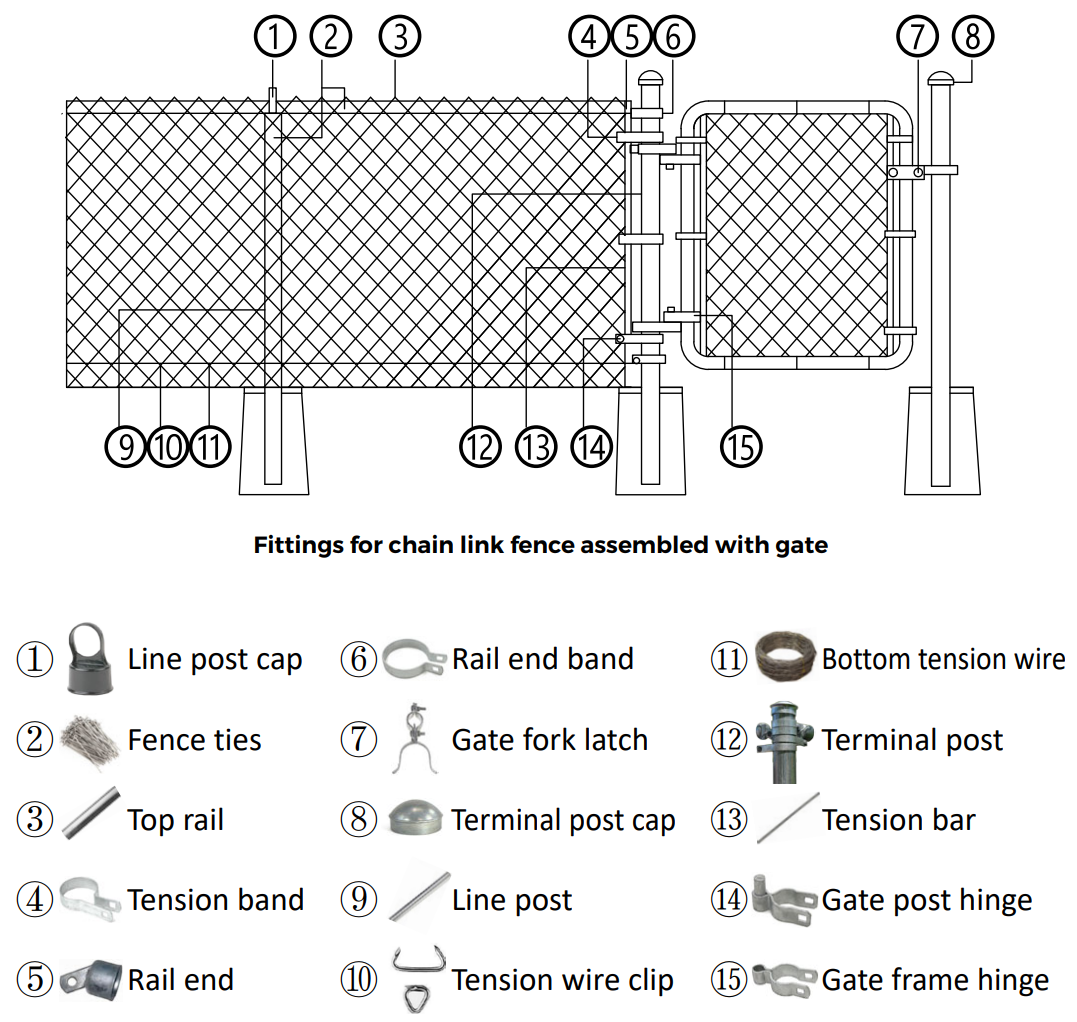 ① ② ③ ④ ⑤ ⑥ ⑦ ⑧

⑨ ⑩ ⑪ ⑫ ⑬ ⑭ ⑮

Fittings for chain link fence assembled with gate

① Line post cap
② Fence ties
③ Top rail
④ Tension band
⑤ Rail end

⑥ Rail end band
⑦ Gate fork latch
⑧ Terminal post cap
⑨ Line post
⑩ Tension wire clip

⑪ Bottom tension wire
⑫ Terminal post
⑬ Tension bar
⑭ Gate post hinge
⑮ Gate frame hinge