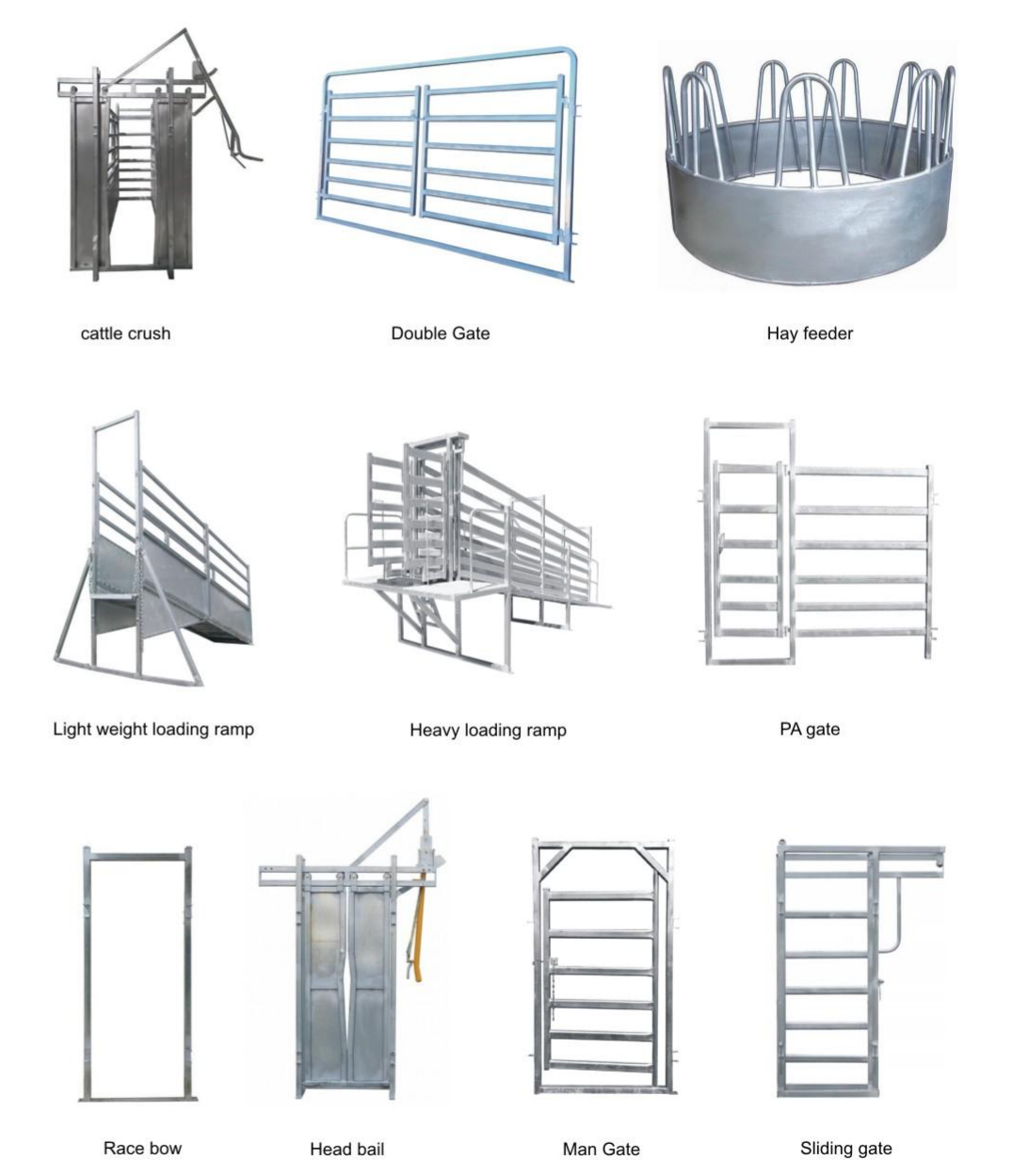 cattle crush

Double Gate

Hay feeder

Light weight loading ramp

Heavy loading ramp

PA gate

Race bow

Head bail

Man Gate

Sliding gate